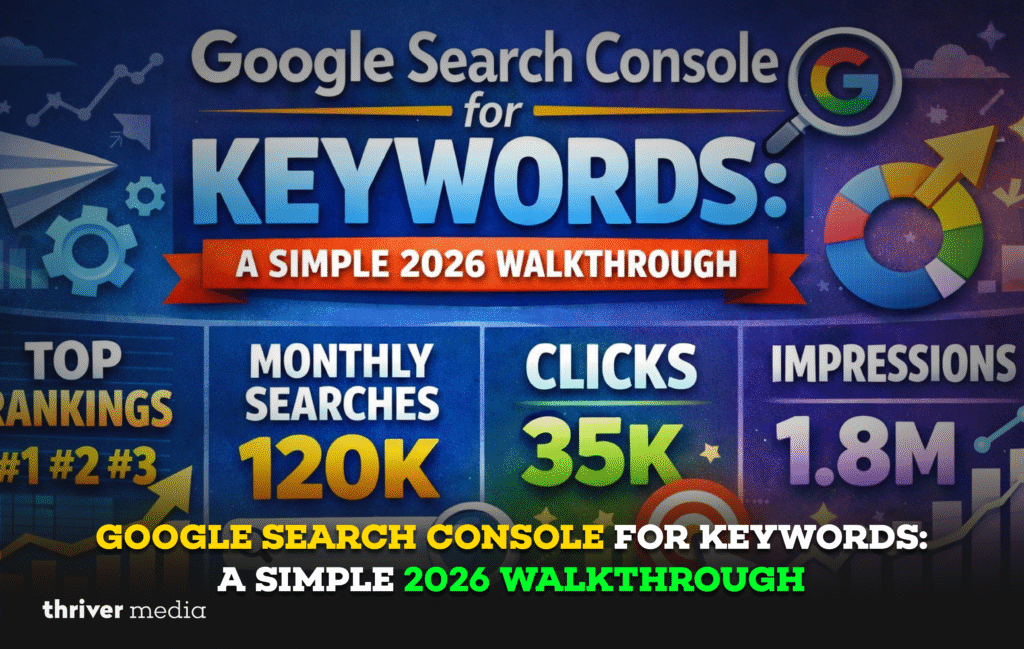 Google Search Console for
KEYWORDS:
A SIMPLE 2026 WALKTHROUGH

TOP RANKINGS #1 #2 #3

MONTHLY SEARCHES 120K

CLICKS 35K

IMPRESSIONS 1.8M

GOOGLE SEARCH CONSOLE FOR KEYWORDS:
A SIMPLE 2026 WALKTHROUGH

thriver media